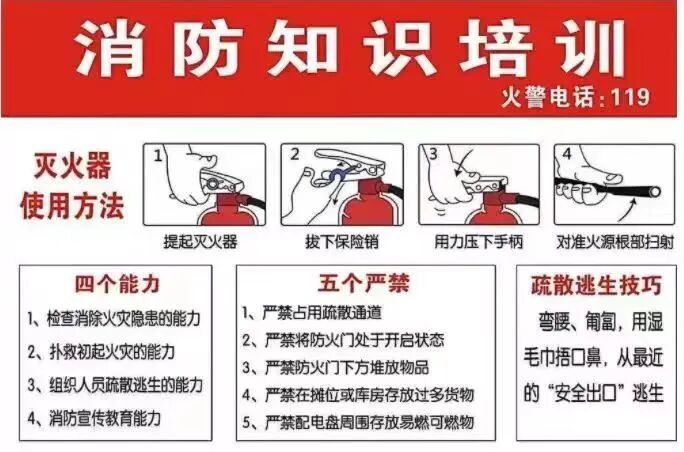 消防知识培训

火警电话：119

灭火器使用方法

1 提起灭火器

2 拔下保险销

3 用力压下手柄

4 对准火源根部扫射

四个能力

1、检查消除火灾隐患的能力

2、扑救初起火灾的能力

3、组织人员疏散逃生的能力

4、消防宣传教育能力

五个严禁

1、严禁占用疏散通道

2、严禁将防火门处于开启状态

3、严禁防火门下方堆放物品

4、严禁在摊位或库房存放过多货物

5、严禁配电盘周围存放易燃可燃物

疏散逃生技巧

弯腰、匍匐，用湿毛巾捂口鼻，从最近的“安全出口”逃生